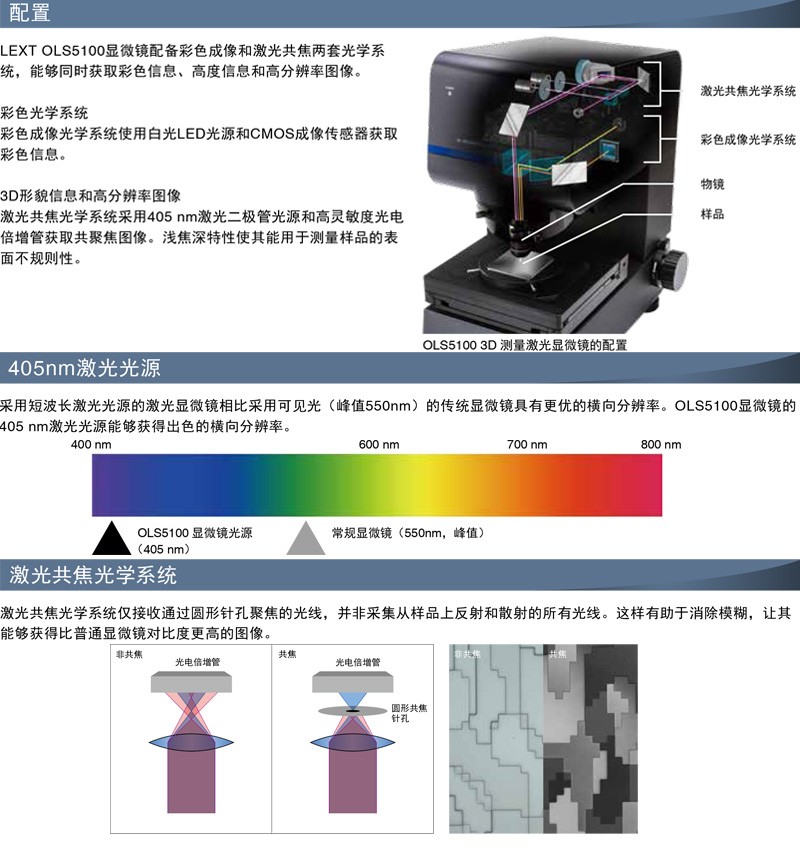 配置

LEXT OLS5100显微镜配备彩色成像和激光共焦两套光学系统，能够同时获取彩色信息、高度信息和高分辨率图像。

彩色光学系统
彩色成像光学系统使用白光LED光源和CMOS成像传感器获取彩色信息。

3D形貌信息和高分辨率图像
激光共焦光学系统采用405 nm激光二极管光源和高灵敏度光电倍增管获取共聚焦图像。浅焦深特性使其能用于测量样品的表面不规则性。

激光共焦光学系统
彩色成像光学系统
物镜
样品

OLS5100 3D 测量激光显微镜的配置

405nm激光光源

采用短波长激光光源的激光显微镜相比采用可见光（峰值550nm）的传统显微镜具有更优的横向分辨率。OLS5100显微镜的405 nm激光光源能够获得出色的横向分辨率。

400 nm
600 nm
700 nm
800 nm

OLS5100 显微镜光源（405 nm）
常规显微镜（550nm，峰值）

激光共焦光学系统

激光共焦光学系统仅接收通过圆形针孔聚焦的光线，并非采集从样品上反射和散射的所有光线。这样有助于消除模糊，让其能够获得比普通显微镜对比度更高的图像。

非共焦
光电倍增管
共焦
光电倍增管
圆形共焦针孔

非共焦
共焦